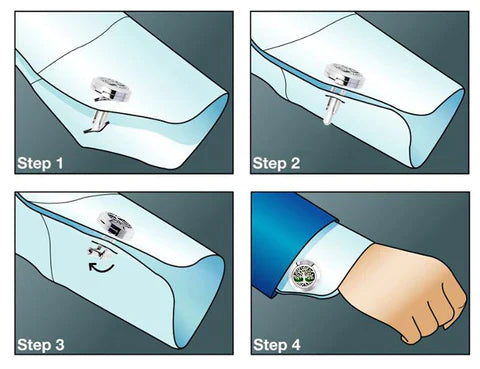 Step 1

Step 2

Step 3

Step 4